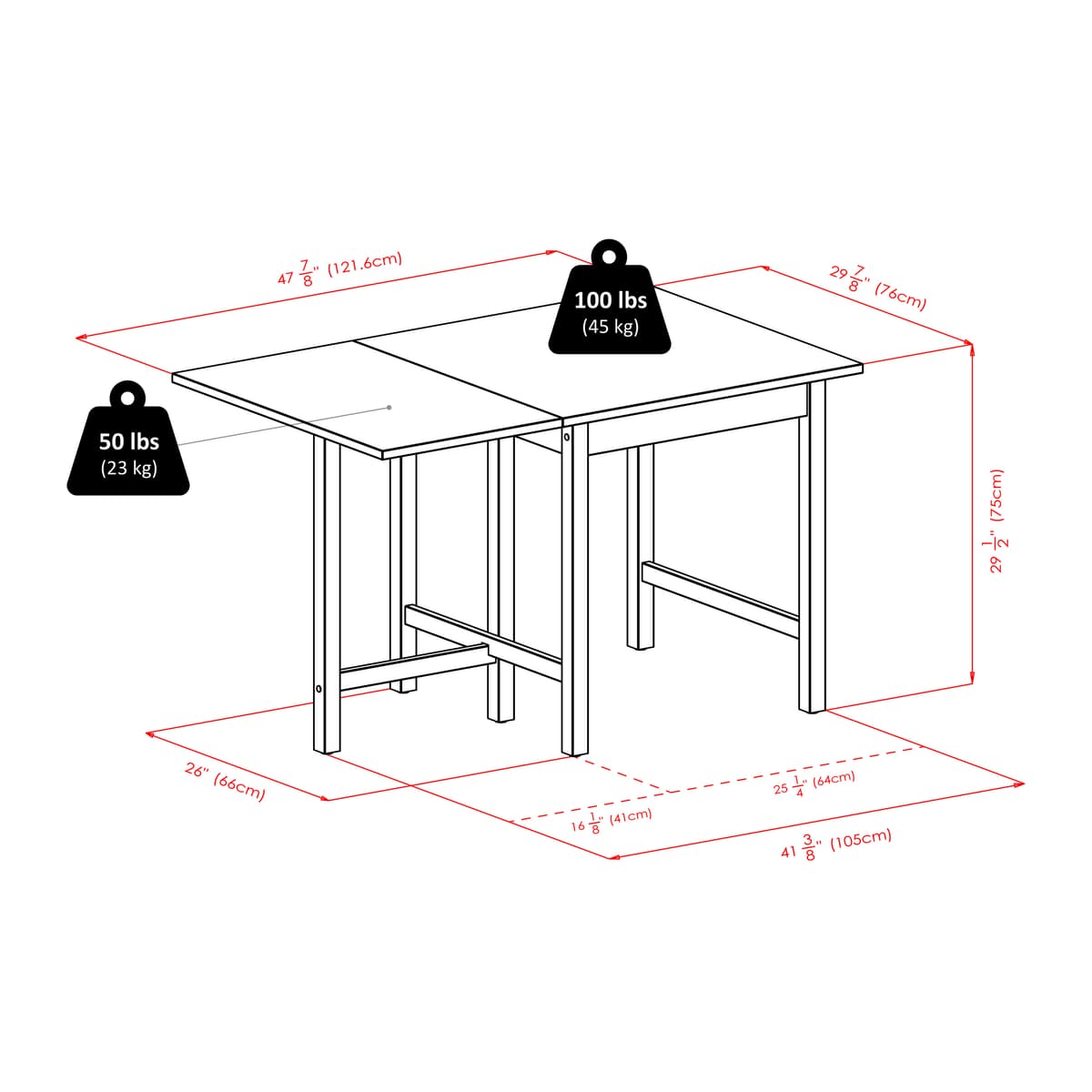 $47\frac{7}{8}$" (121.6cm)

100 lbs
(45 kg)

$29\frac{7}{8}$" (76cm)

50 lbs
(23 kg)

$29\frac{1}{2}$" (75cm)

26" (66cm)

$25\frac{1}{4}$" (64cm)

$16\frac{1}{8}$" (41cm)

$41\frac{3}{8}$" (105cm)