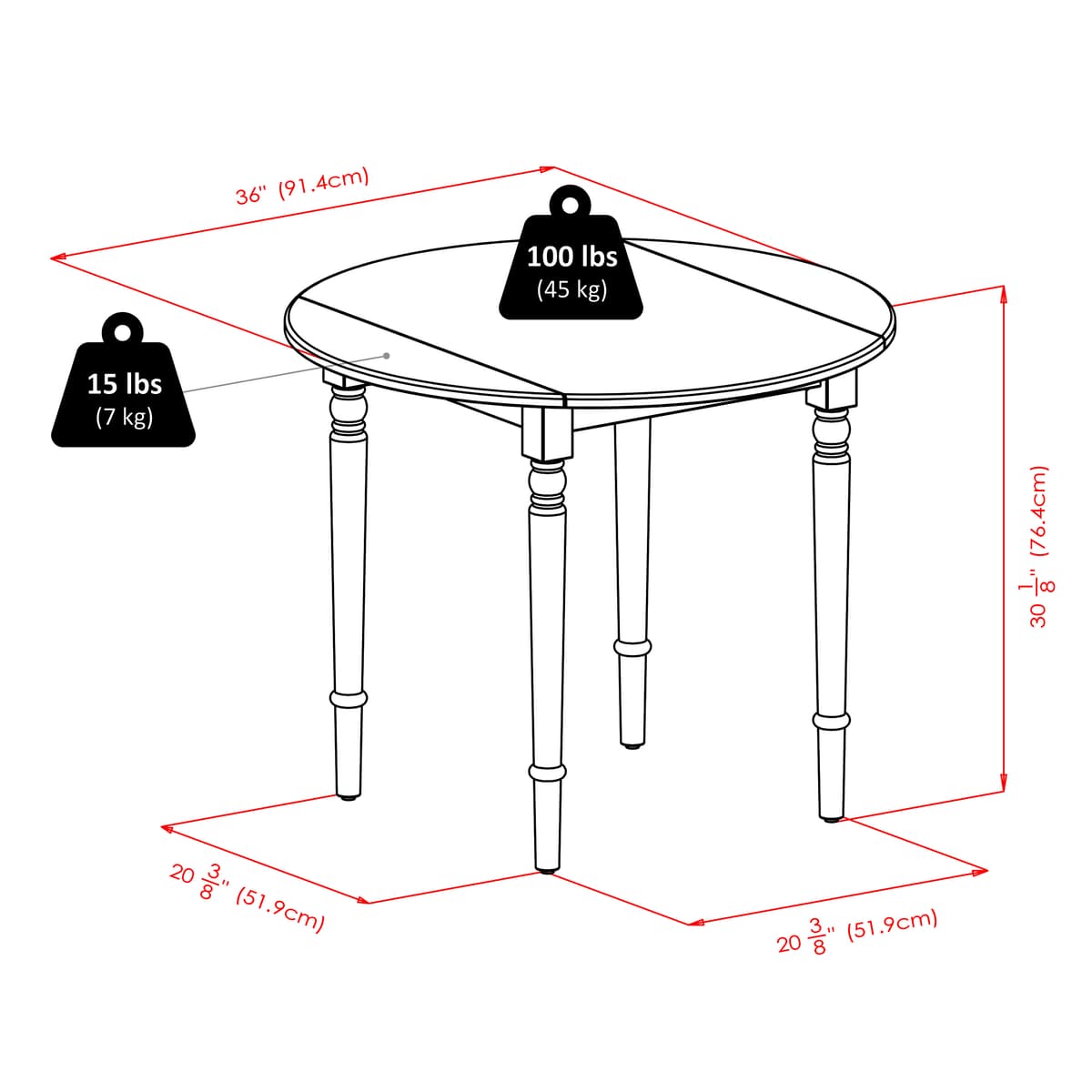 36" (91.4cm)

100 lbs
(45 kg)

15 lbs
(7 kg)

$30\frac{1}{8}$" (76.4cm)

$20\frac{3}{8}$" (51.9cm)

$20\frac{3}{8}$" (51.9cm)